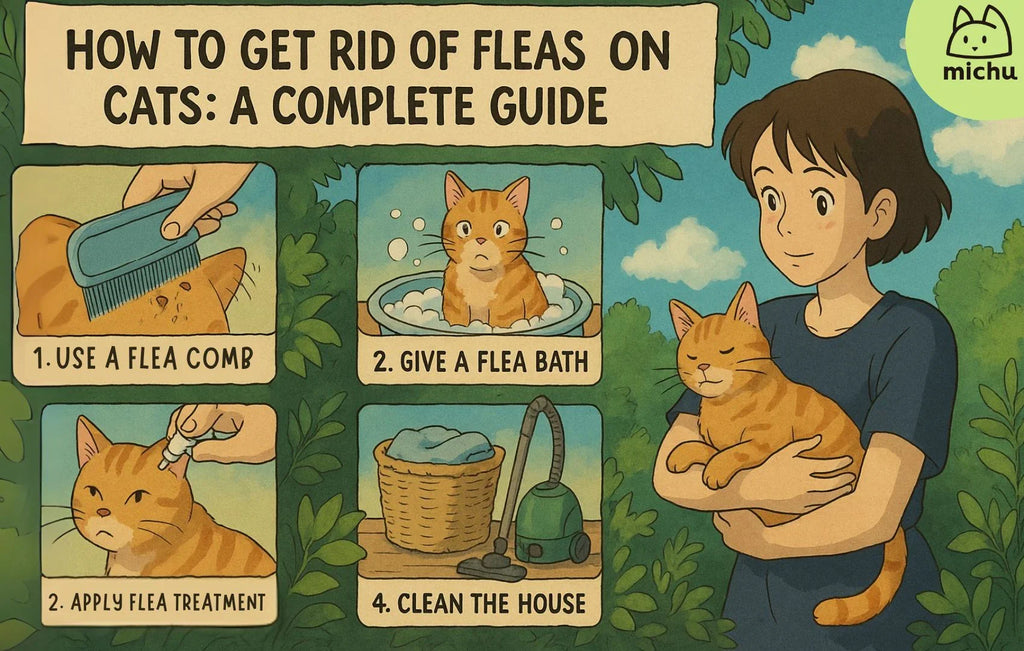 HOW TO GET RID OF FLEAS ON CATS: A COMPLETE GUIDE

michu

1. USE A FLEA COMB

2. GIVE A FLEA BATH

2. APPLY FLEA TREATMENT

4. CLEAN THE HOUSE