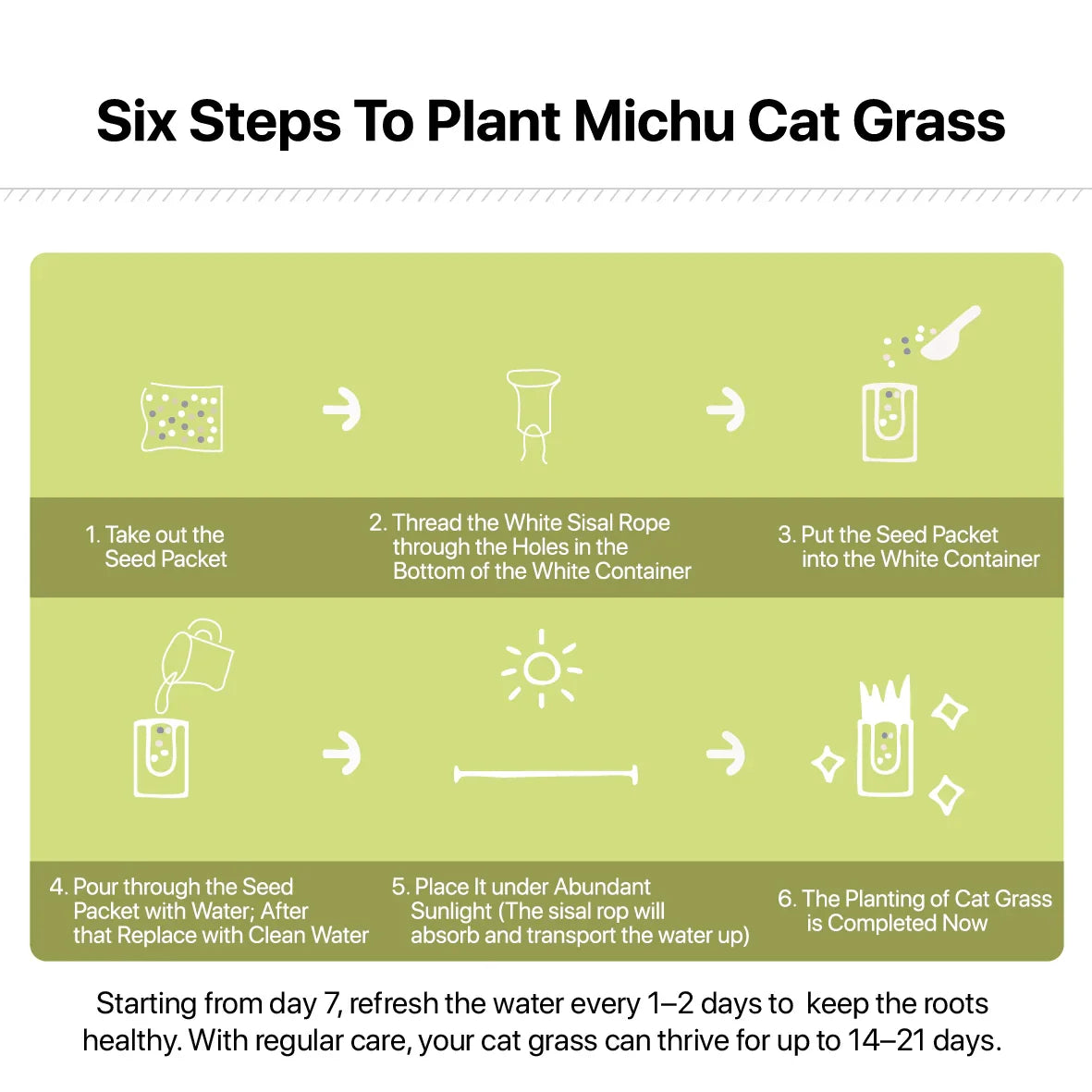 Six Steps To Plant Michu Cat Grass

1. Take out the Seed Packet

2. Thread the White Sisal Rope through the Holes in the Bottom of the White Container

3. Put the Seed Packet into the White Container

4. Pour through the Seed Packet with Water; After that Replace with Clean Water

5. Place It under Abundant Sunlight (The sisal rop will absorb and transport the water up)

6. The Planting of Cat Grass is Completed Now

Starting from day 7, refresh the water every 1–2 days to keep the roots healthy. With regular care, your cat grass can thrive for up to 14–21 days.