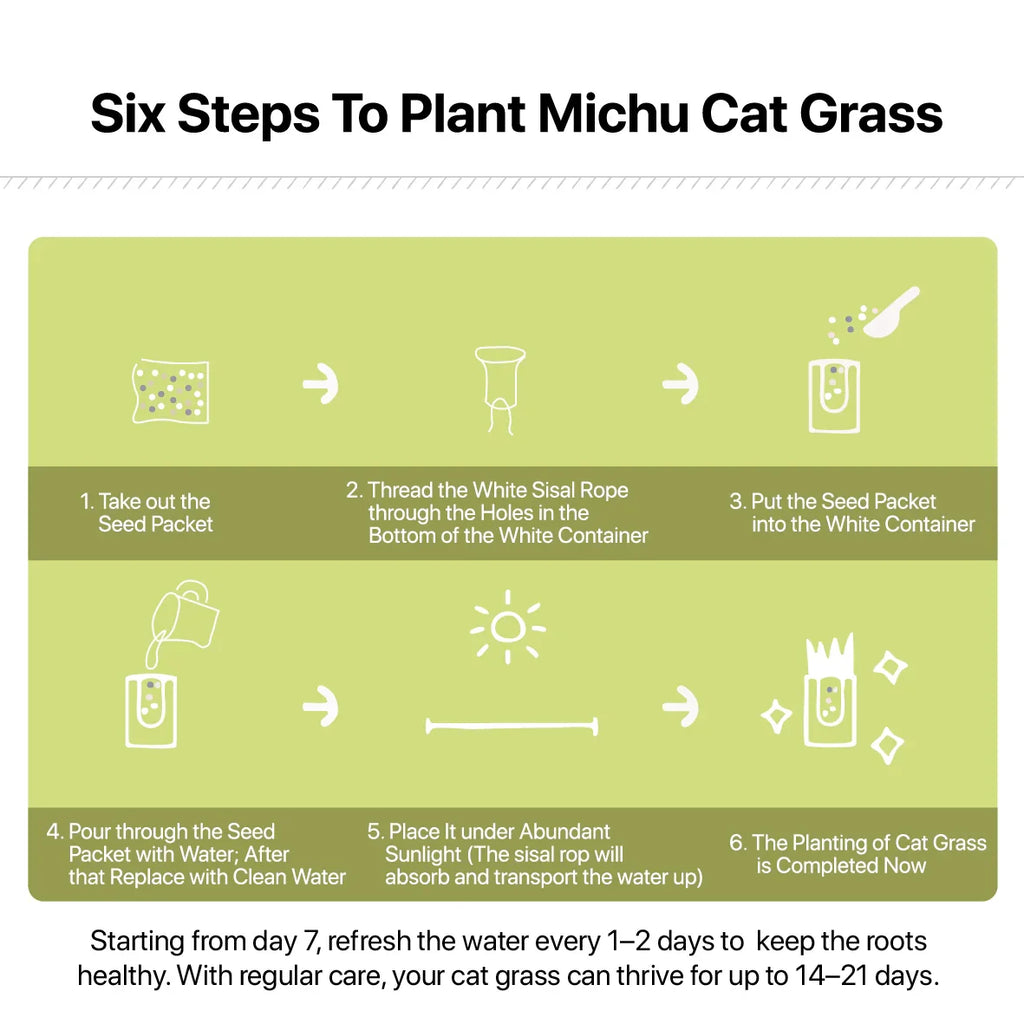 Six Steps To Plant Michu Cat Grass

1. Take out the Seed Packet

2. Thread the White Sisal Rope through the Holes in the Bottom of the White Container

3. Put the Seed Packet into the White Container

4. Pour through the Seed Packet with Water; After that Replace with Clean Water

5. Place It under Abundant Sunlight (The sisal rop will absorb and transport the water up)

6. The Planting of Cat Grass is Completed Now

Starting from day 7, refresh the water every 1–2 days to keep the roots healthy. With regular care, your cat grass can thrive for up to 14–21 days.