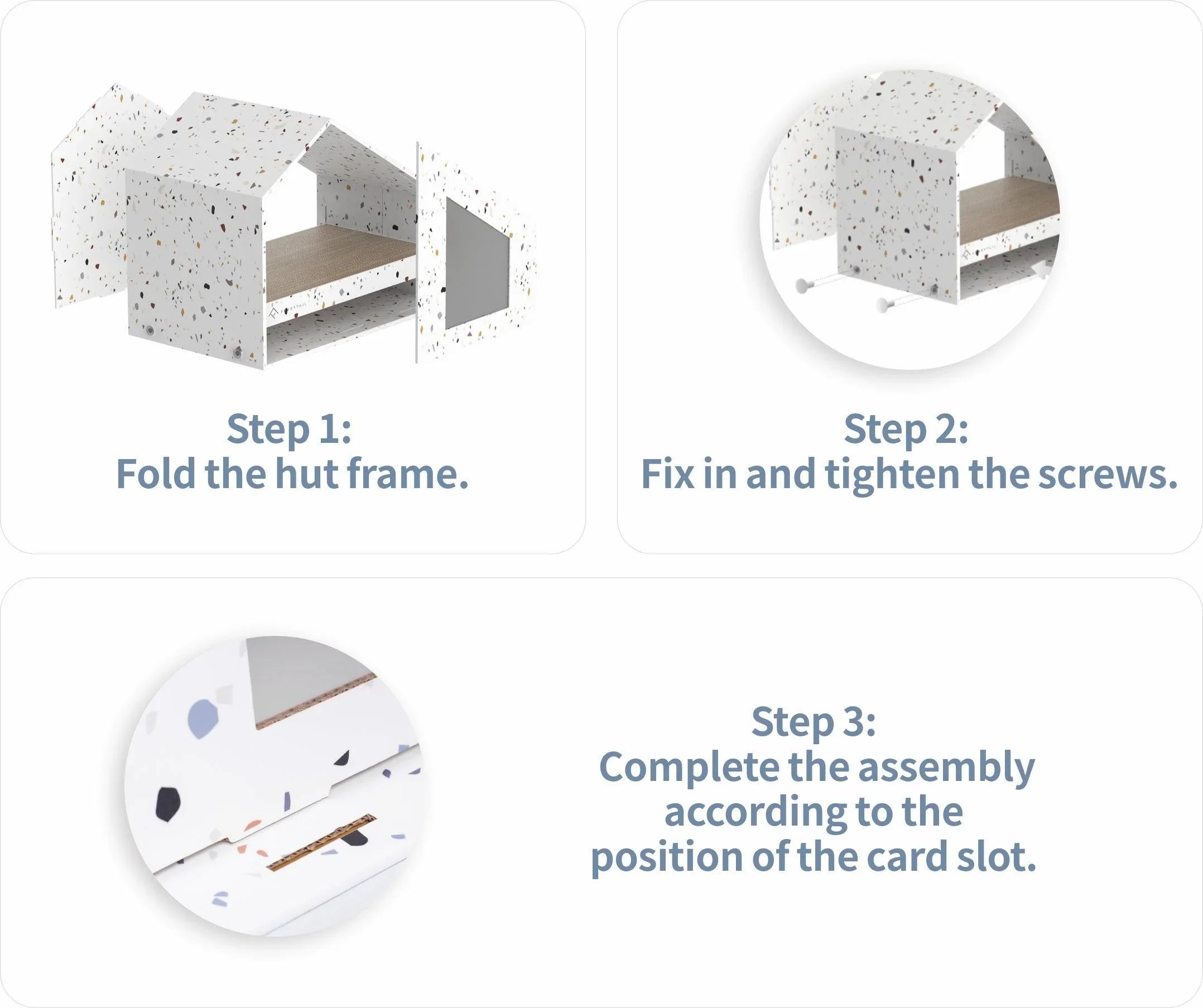 Step 1:
Fold the hut frame.

Step 2:
Fix in and tighten the screws.

Step 3:
Complete the assembly according to the position of the card slot.